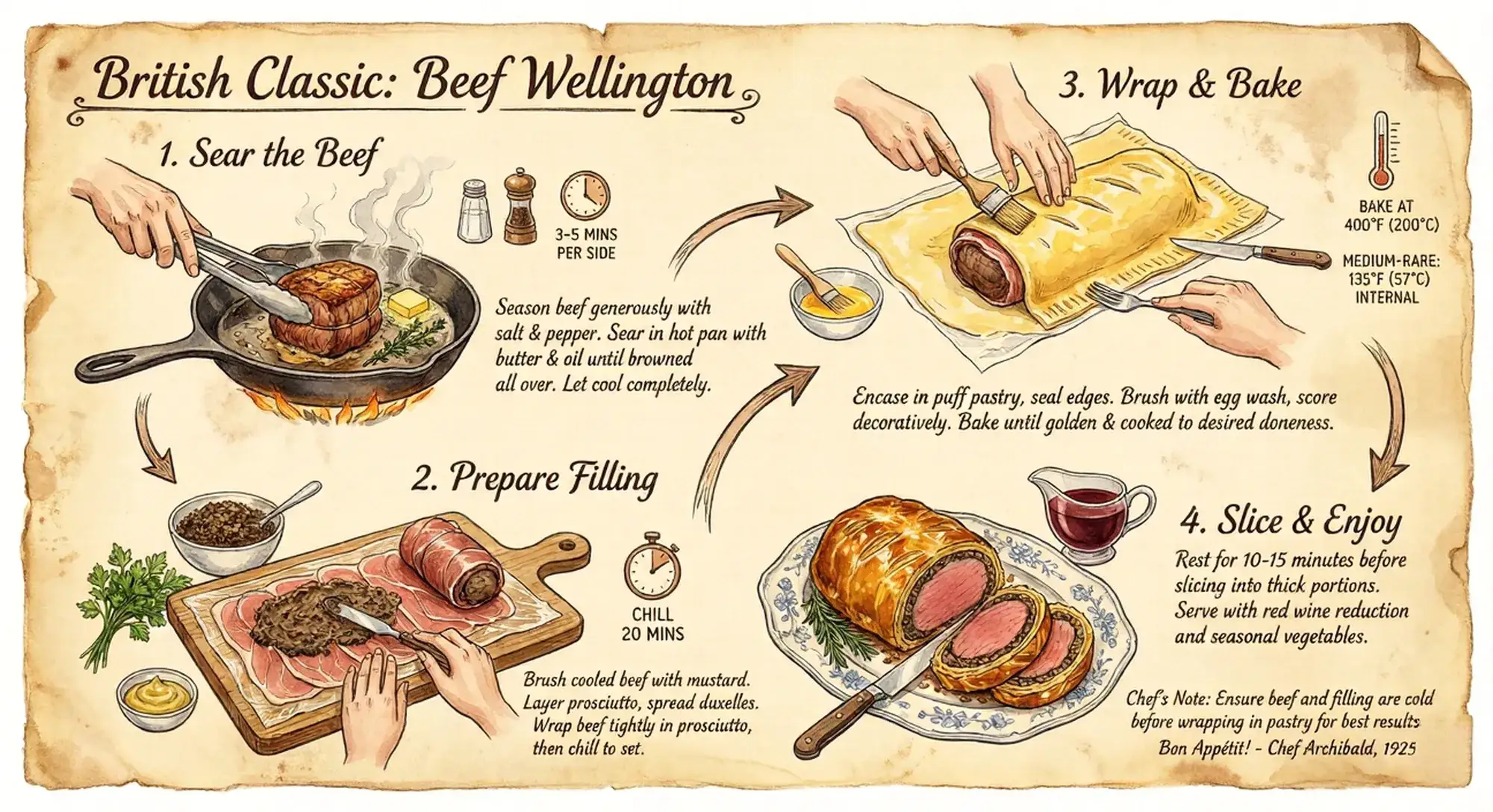 British Classic: Beef Wellington

1. Sear the Beef

3-5 MINS PER SIDE

Season beef generously with salt & pepper. Sear in hot pan with butter & oil until browned all over. Let cool completely.

2. Prepare Filling

CHILL 20 MINS

Brush cooled beef with mustard. Layer prosciutto, spread duxelles. Wrap beef tightly in prosciutto, then chill to set.

3. Wrap & Bake

BAKE AT 400°F (200°C)

MEDIUM-RARE: 135°F (57°C) INTERNAL

Encase in puff pastry, seal edges. Brush with egg wash, score decoratively. Bake until golden & cooked to desired doneness.

4. Slice & Enjoy

Rest for 10-15 minutes before slicing into thick portions. Serve with red wine reduction and seasonal vegetables.

Chef's Note: Ensure beef and filling are cold before wrapping in pastry for best results

Bon Appétit! - Chef Archibald, 1925