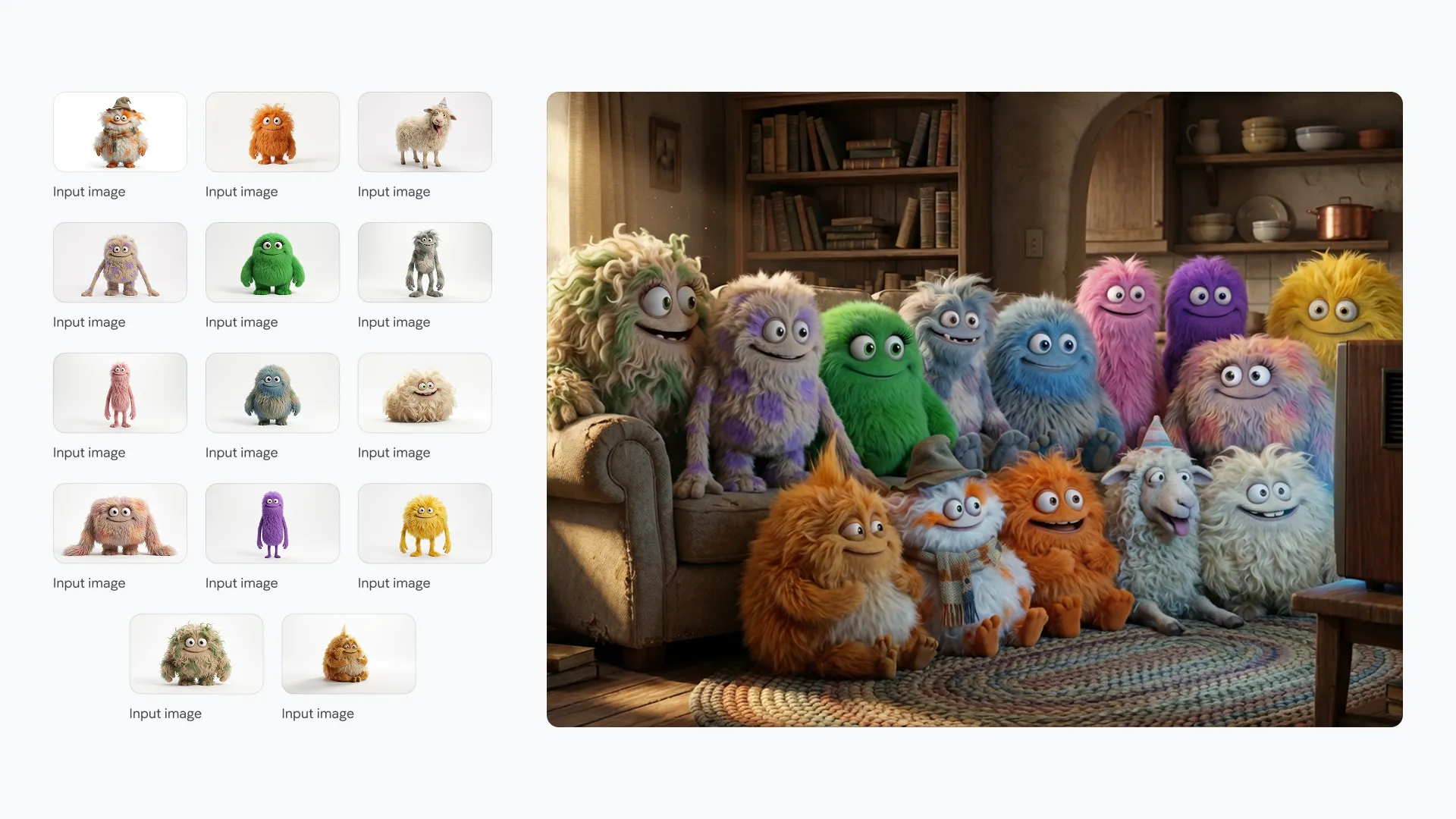 Input image
Input image
Input image
Input image
Input image
Input image
Input image
Input image
Input image
Input image
Input image
Input image
Input image
Input image